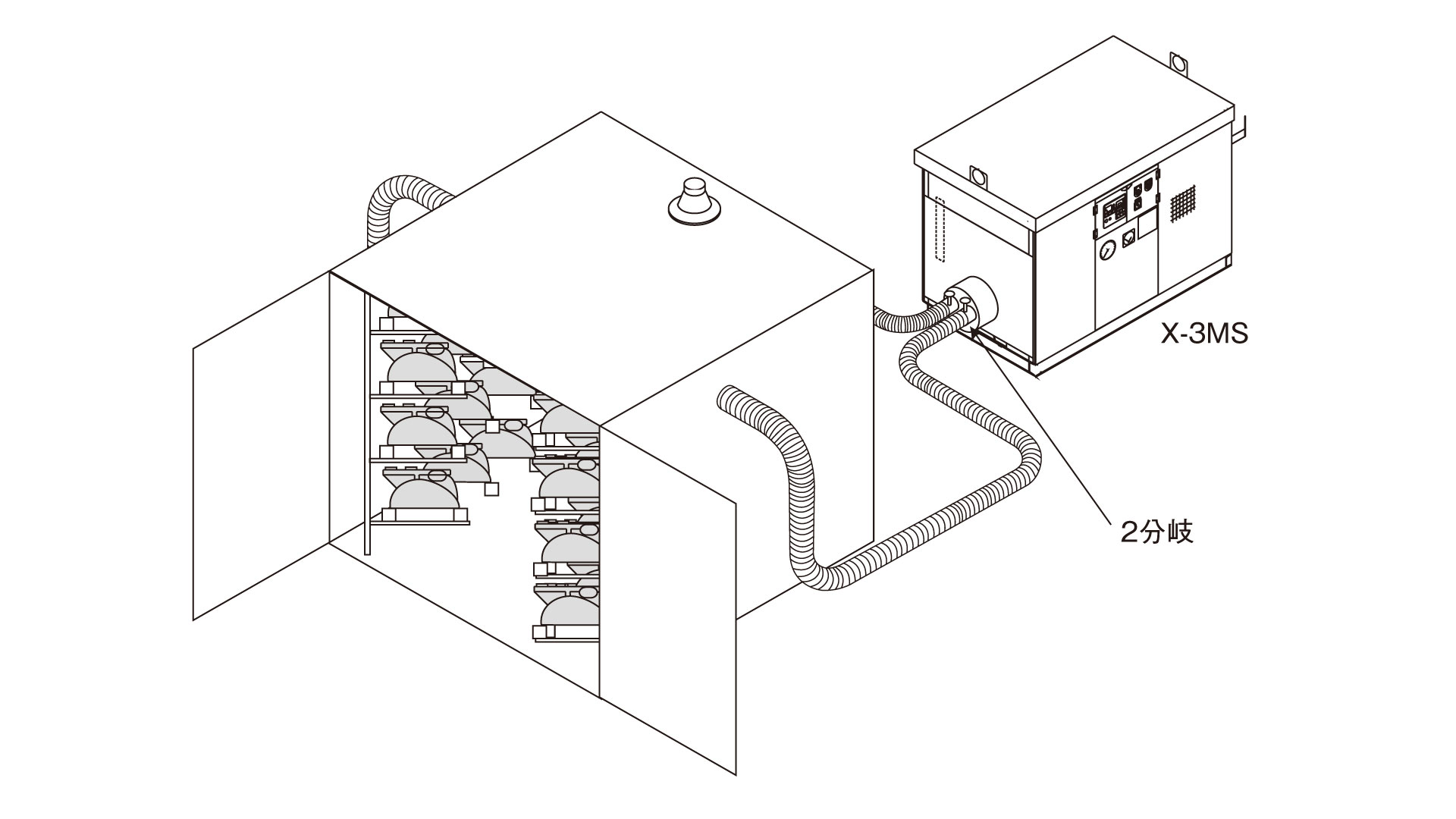 X-3MS

2分岐