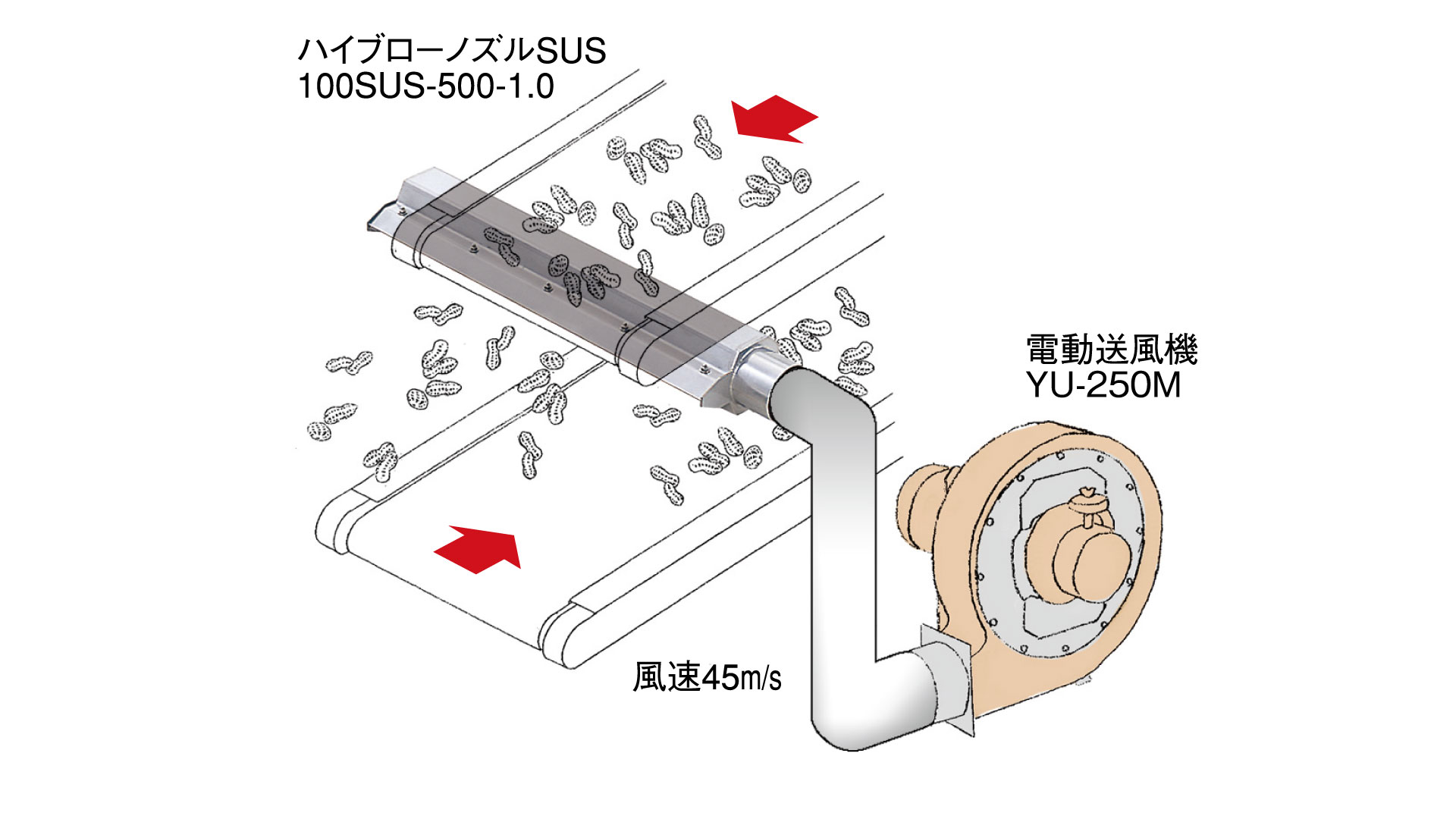 ハイブローノズルSUS
100SUS-500-1.0

電動送風機
YU-250M

風速45m/s