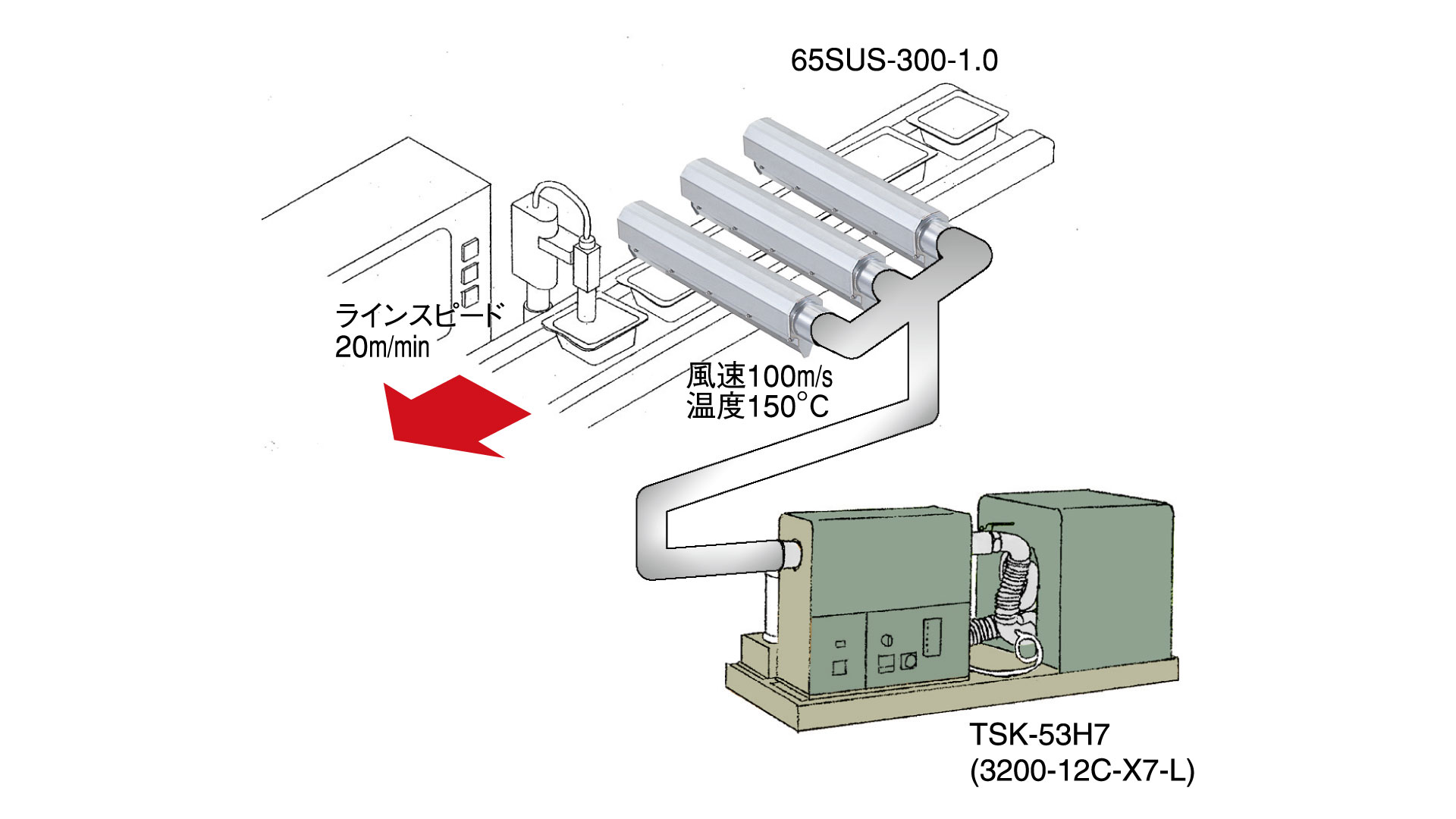 65SUS-300-1.0

ラインスピード
20m/min

風速100m/s
温度150°C

TSK-53H7
(3200-12C-X7-L)