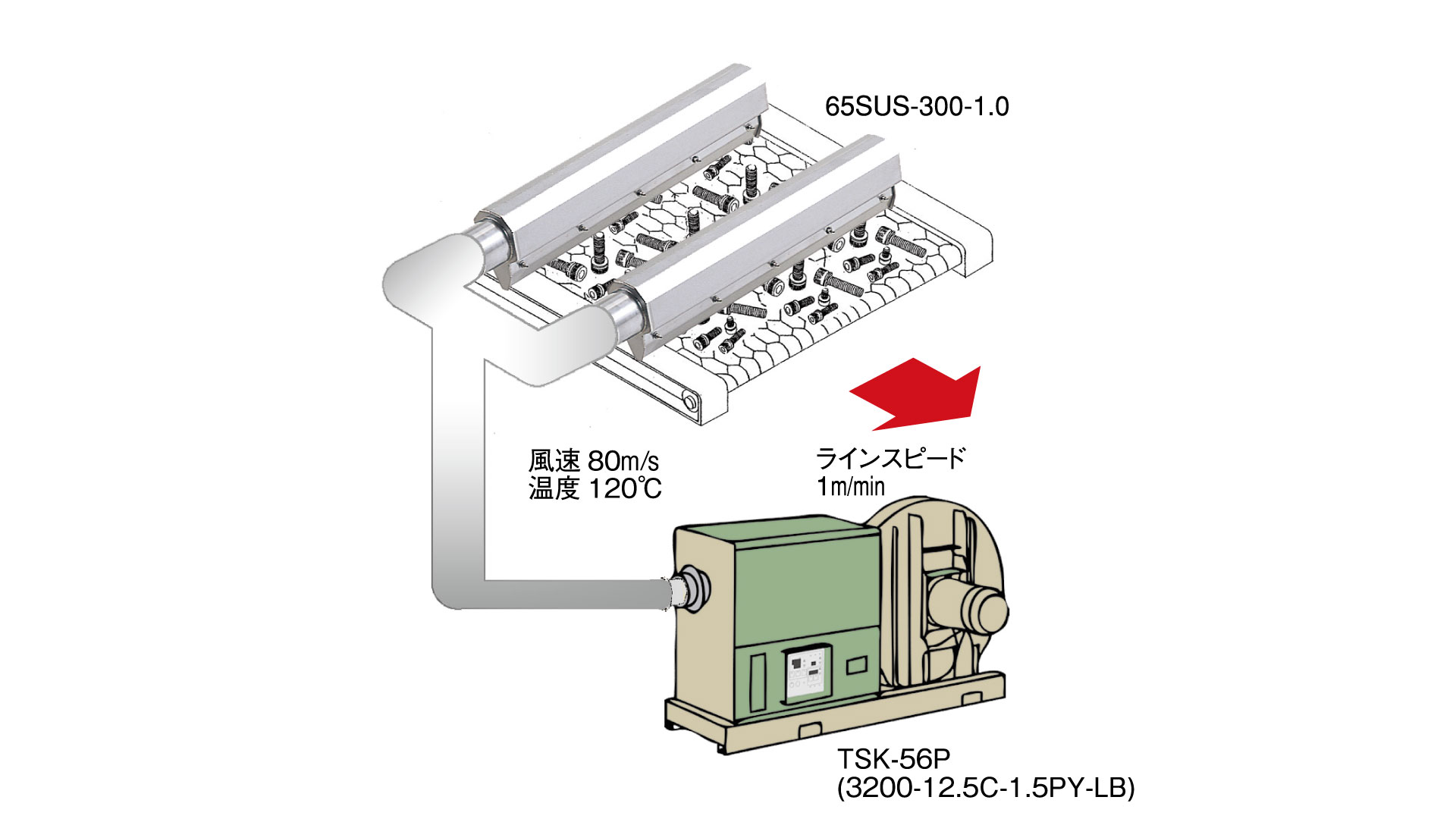 65SUS-300-1.0

風速 80m/s
温度 120℃

ラインスピード
1m/min

TSK-56P
(3200-12.5C-1.5PY-LB)