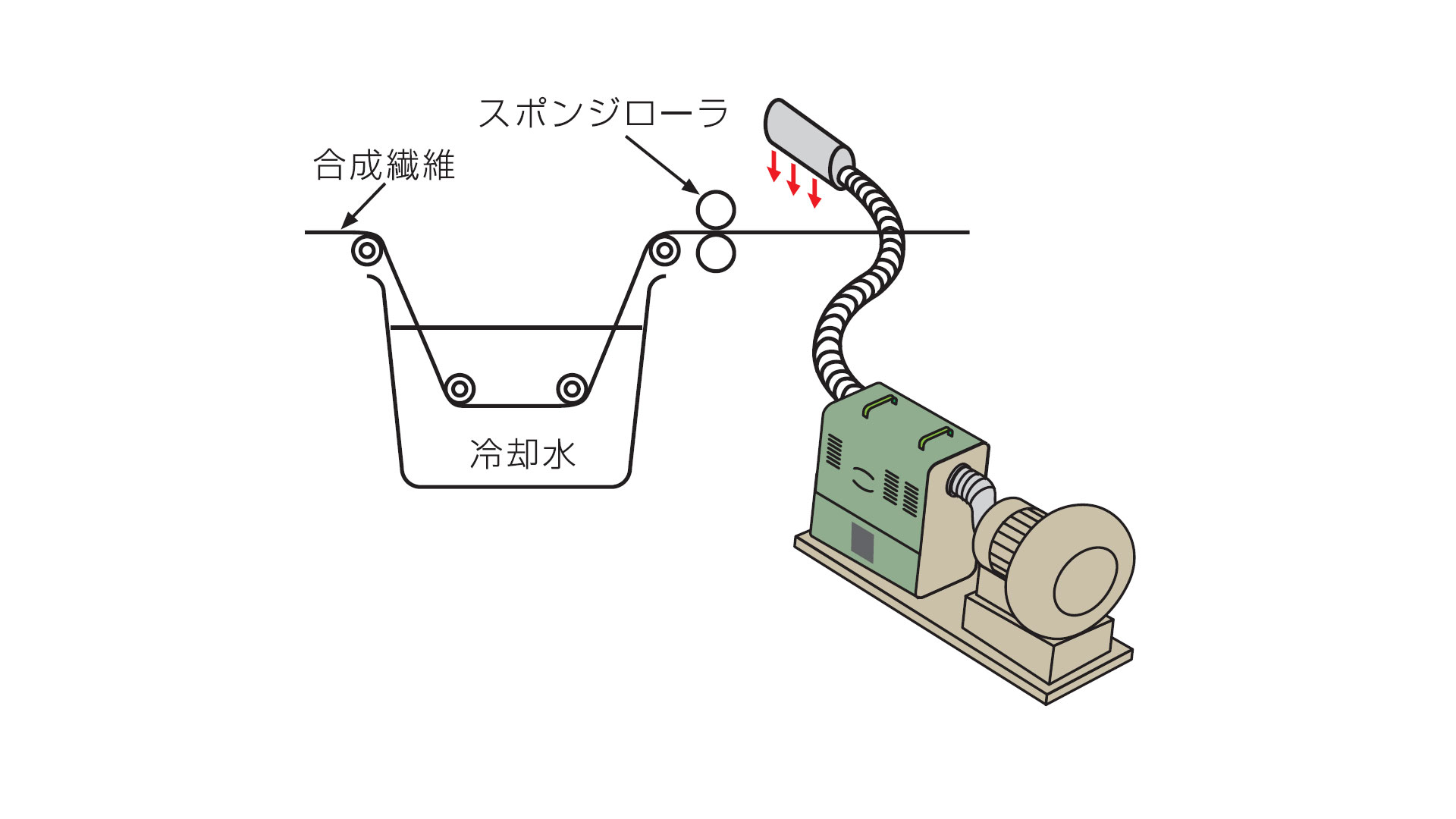 スポンジローラ
合成繊維
冷却水