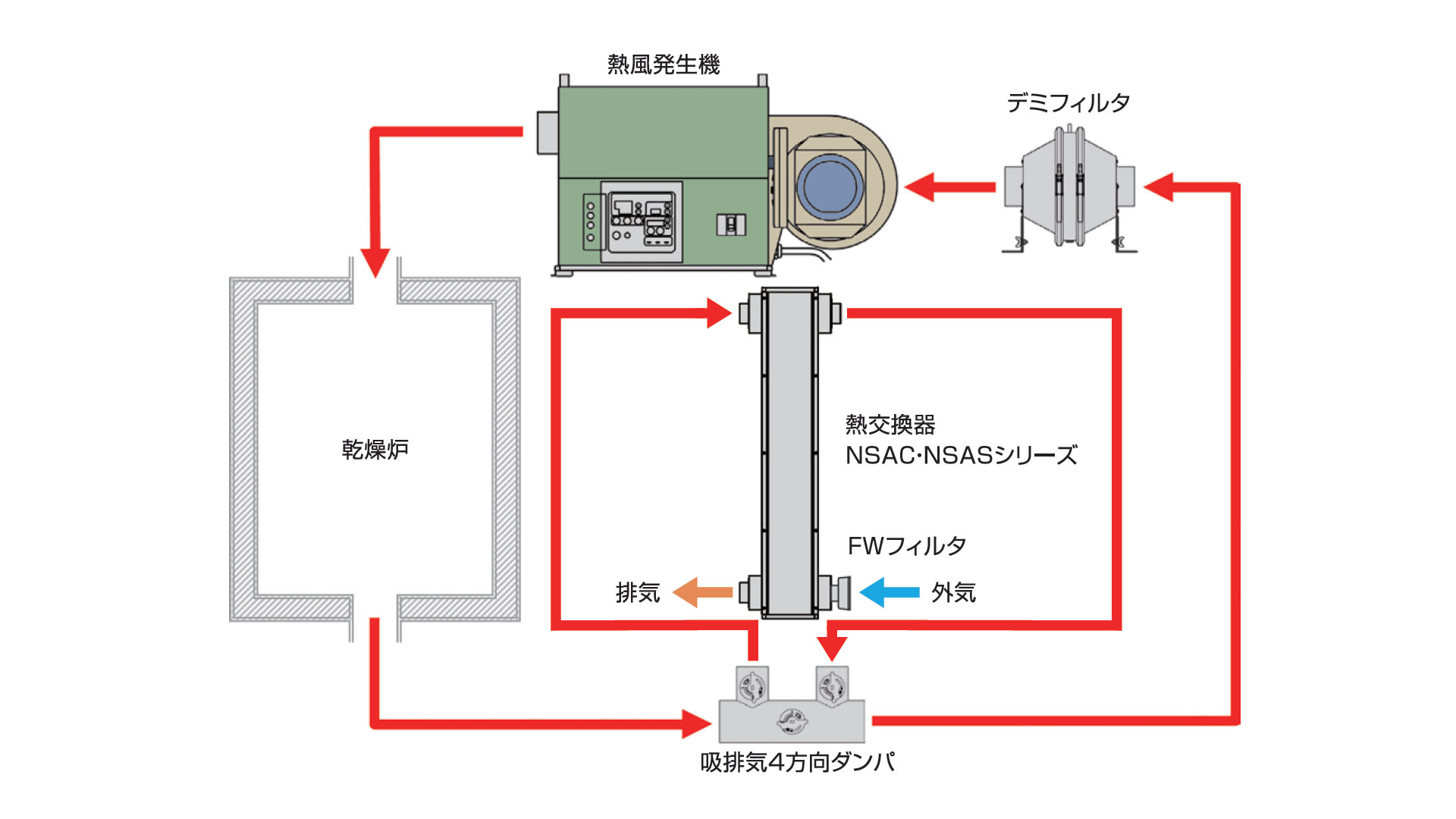 熱風発生機

デミフィルタ

乾燥炉

熱交換器
NSAC·NSASシリーズ

FWフィルタ

排気

外気

吸排気4方向ダンパ