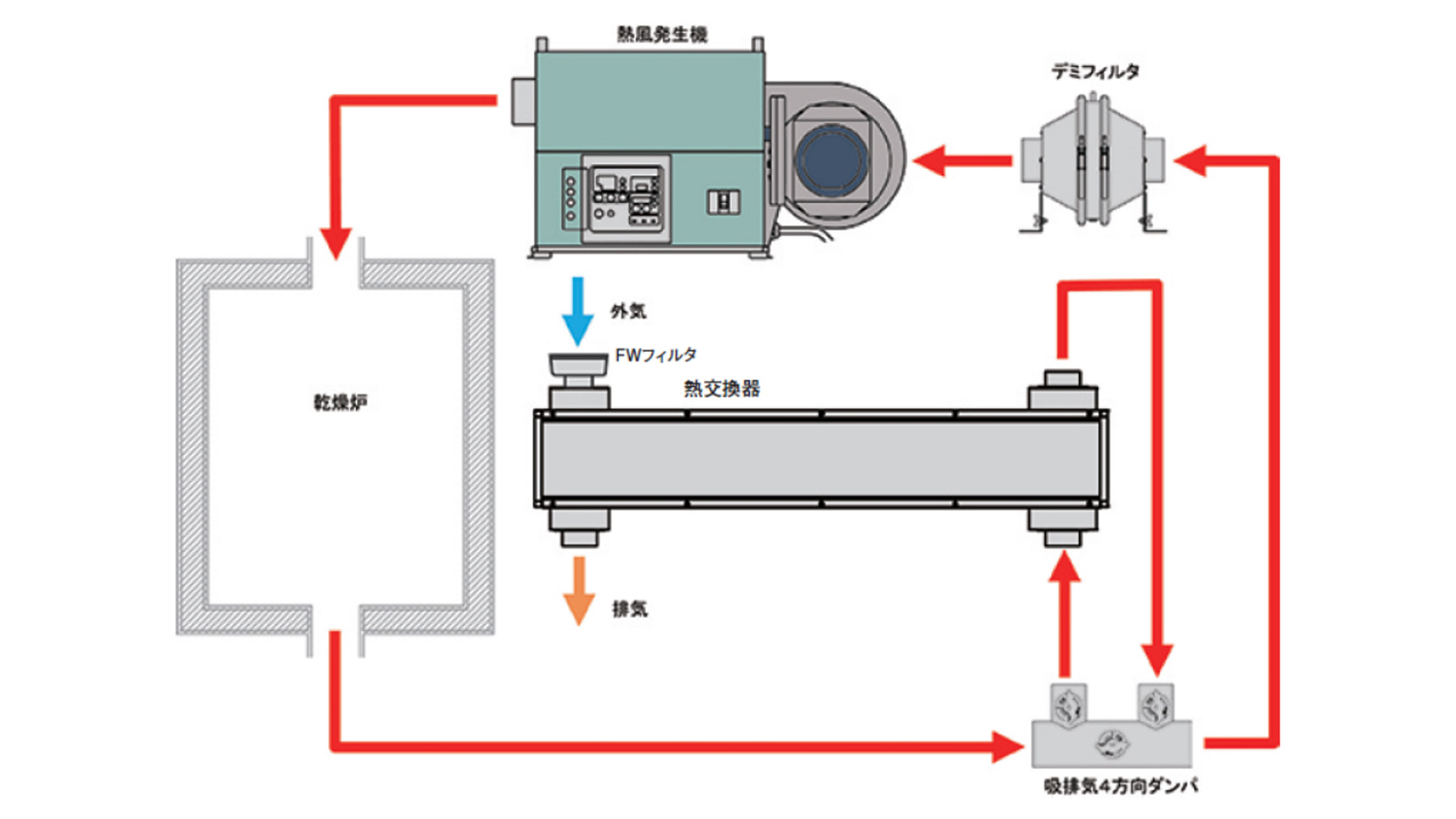 熱風発生機

デミフィルタ

外気

FWフィルタ

熱交換器

乾燥炉

排気

吸排気4方向ダンパ