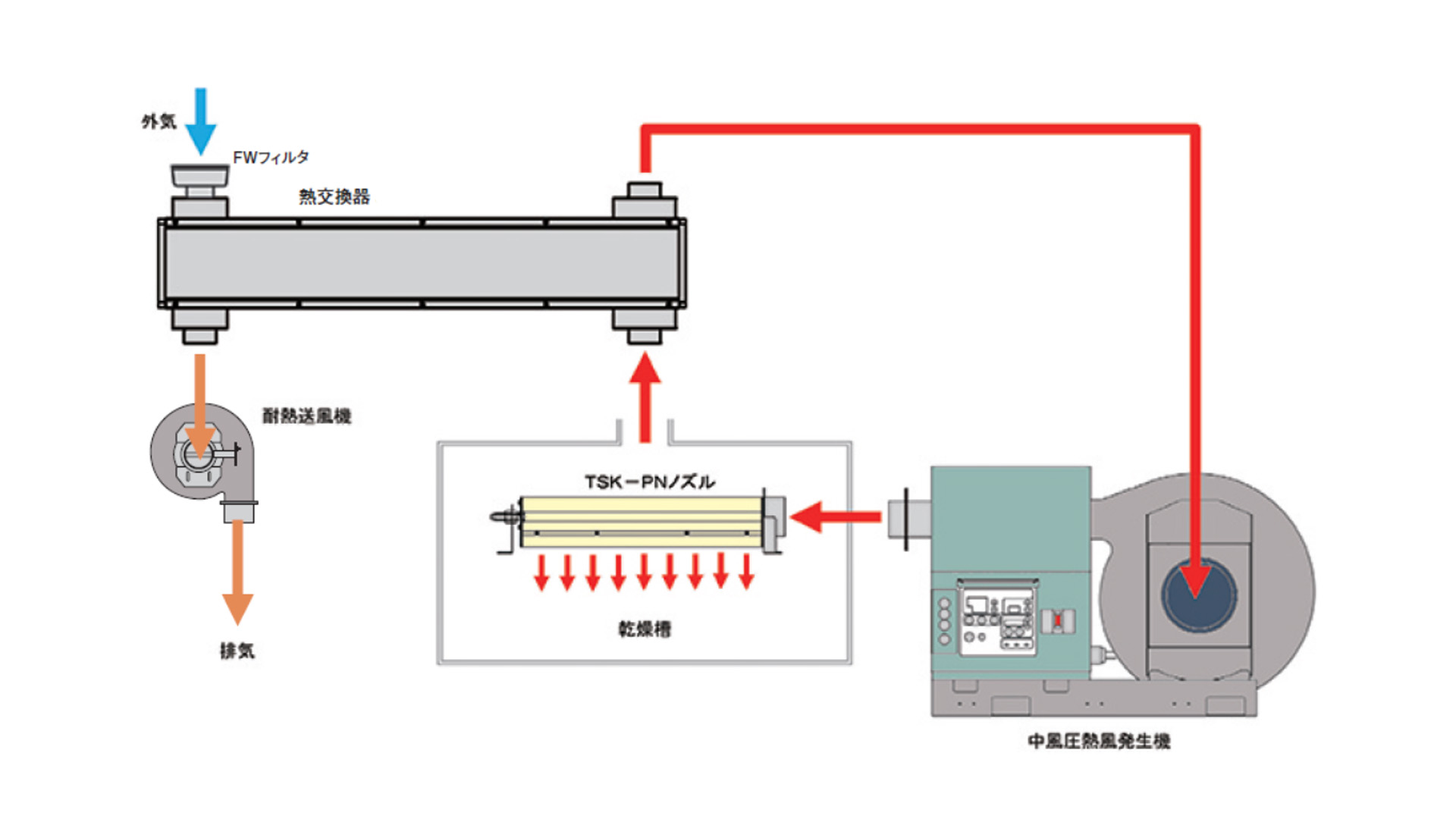 外気

FWフィルタ

熱交換器

耐熱送風機

排気

TSK－PNノズル

乾燥槽

中風圧熱風発生機