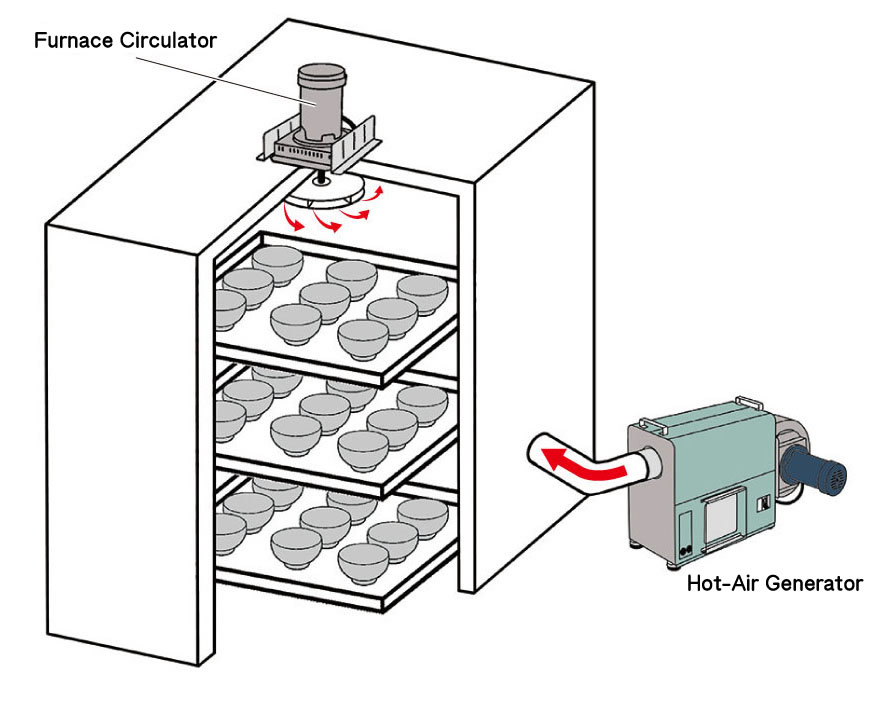 Furnace Circulator

Hot-Air Generator