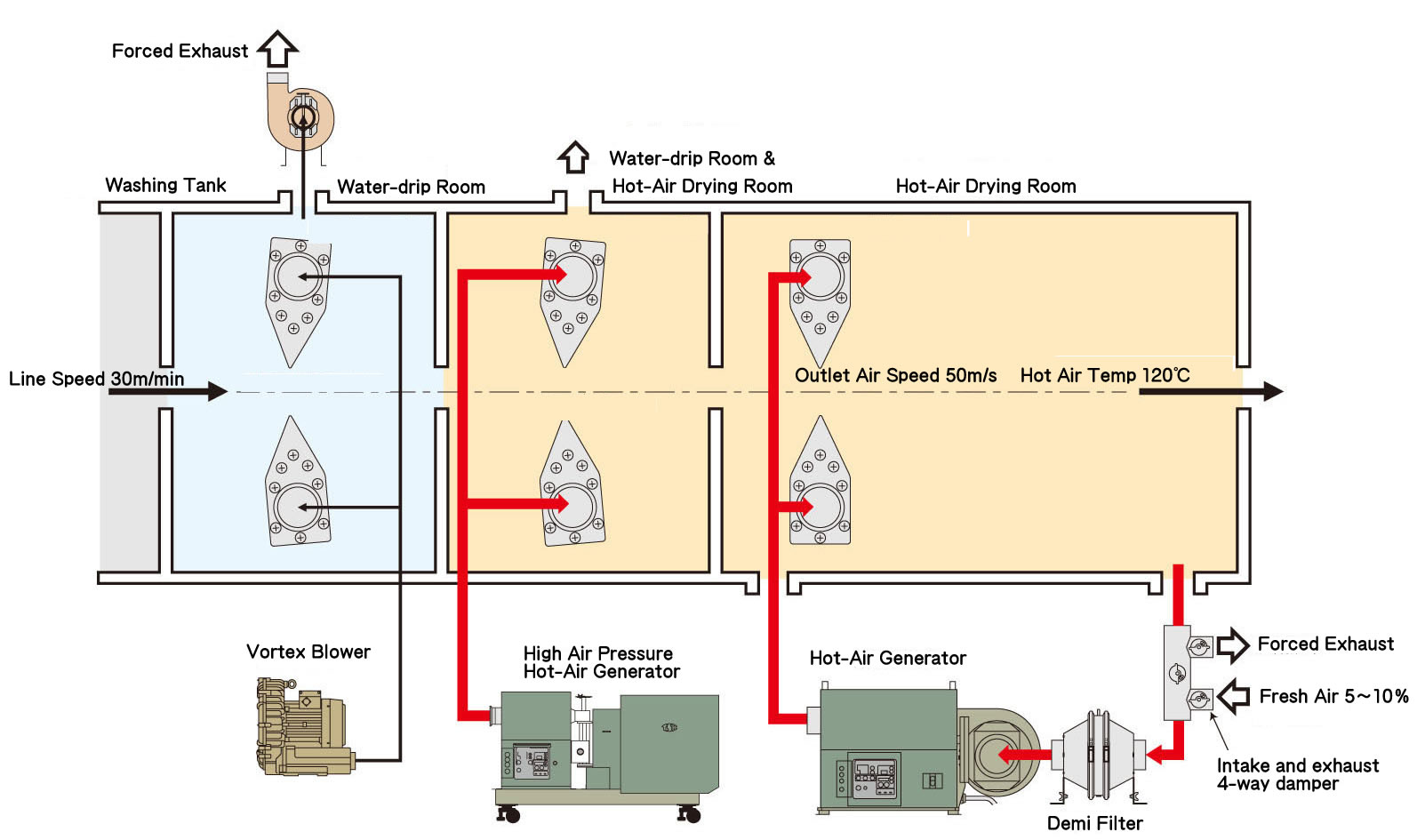 Forced Exhaust

Washing Tank

Water-drip Room

Water-drip Room &
Hot-Air Drying Room

Hot-Air Drying Room

Line Speed 30m/min

Outlet Air Speed 50m/s

Hot Air Temp 120℃

Vortex Blower

High Air Pressure
Hot-Air Generator

Hot-Air Generator

Forced Exhaust

Fresh Air 5～10%

Intake and exhaust
4-way damper

Demi Filter