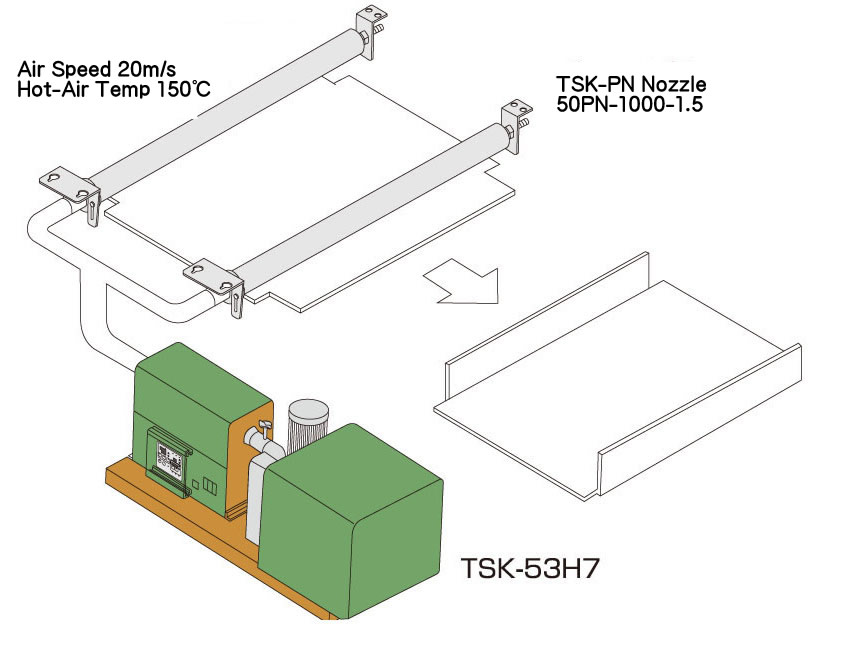 Air Speed 20m/s
Hot-Air Temp 150℃

TSK-PN Nozzle
50PN-1000-1.5

TSK-53H7