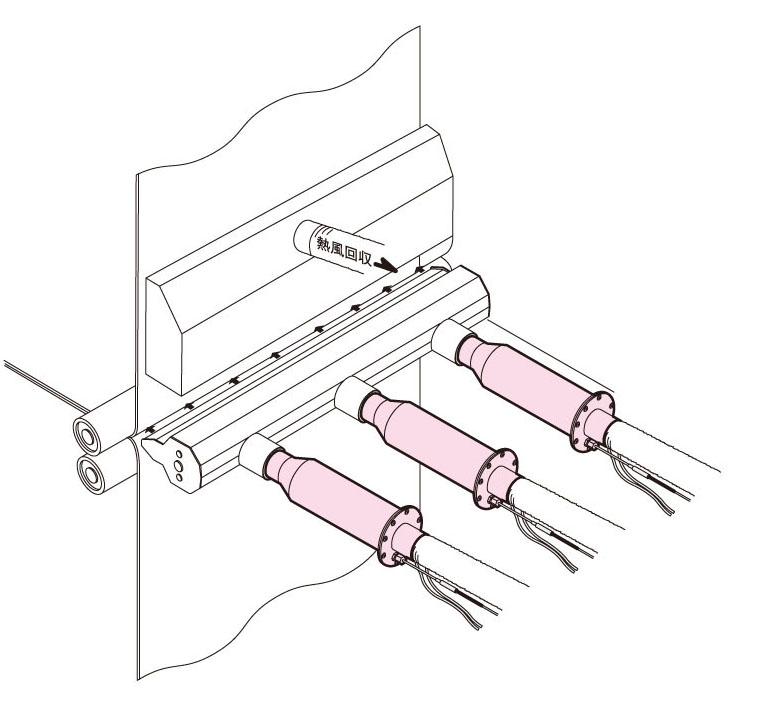 熱風回収