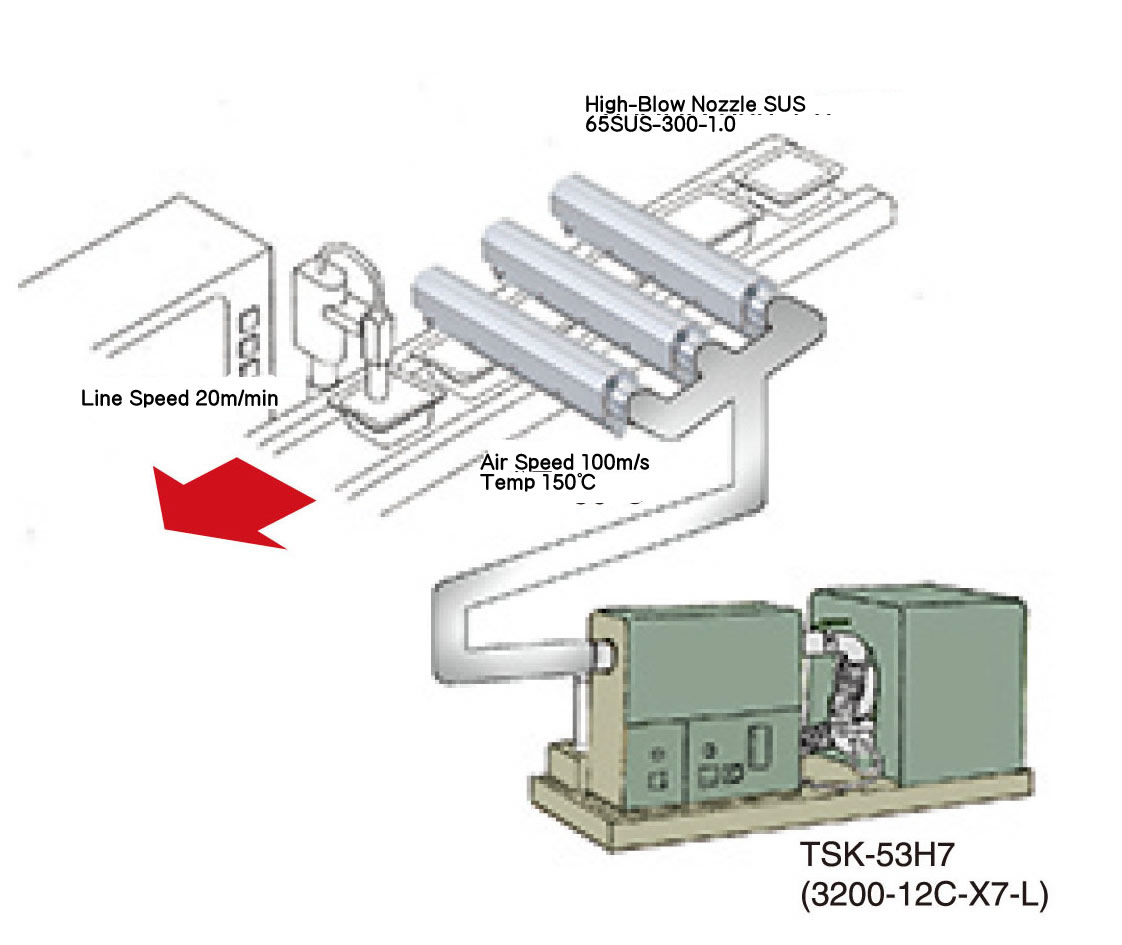 High-Blow Nozzle SUS
65SUS-300-1.0

Line Speed 20m/min

Air Speed 100m/s
Temp 150℃

TSK-53H7
(3200-12C-X7-L)